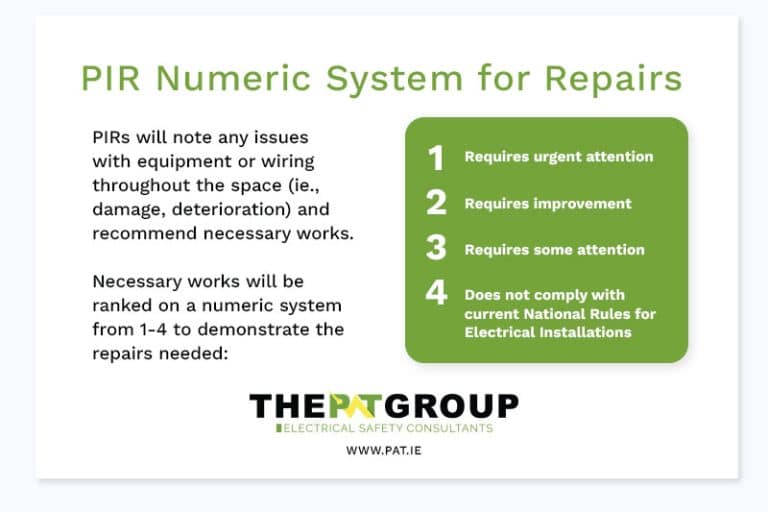 PIR Numeric System for Repairs

PIRs will note any issues with equipment or wiring throughout the space (ie., damage, deterioration) and recommend necessary works.

Necessary works will be ranked on a numeric system from 1-4 to demonstrate the repairs needed:

1 Requires urgent attention

2 Requires improvement

3 Requires some attention

4 Does not comply with current National Rules for Electrical Installations

THEPATGROUP
ELECTRICAL SAFETY CONSULTANTS
WWW.PAT.IE