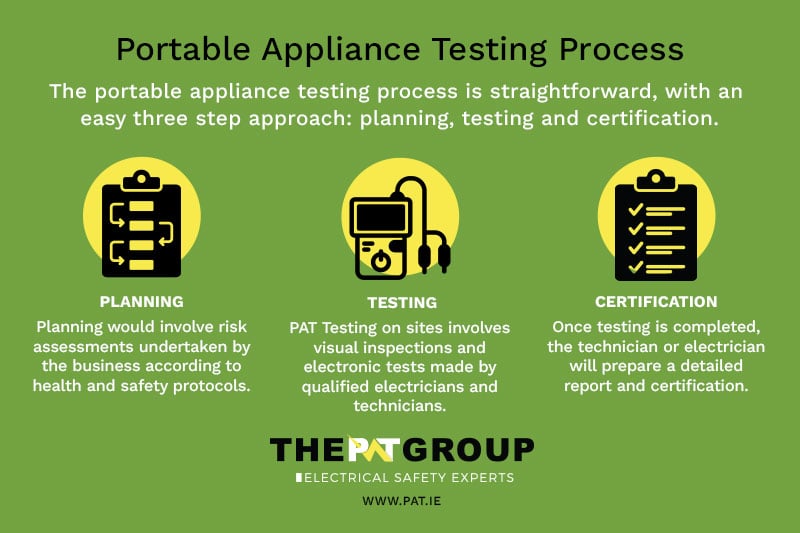 Portable Appliance Testing Process

The portable appliance testing process is straightforward, with an easy three step approach: planning, testing and certification.

PLANNING

Planning would involve risk assessments undertaken by the business according to health and safety protocols.

TESTING

PAT Testing on sites involves visual inspections and electronic tests made by qualified electricians and technicians.

CERTIFICATION

Once testing is completed, the technician or electrician will prepare a detailed report and certification.

THE PAT GROUP

ELECTRICAL SAFETY EXPERTS

WWW.PAT.IE